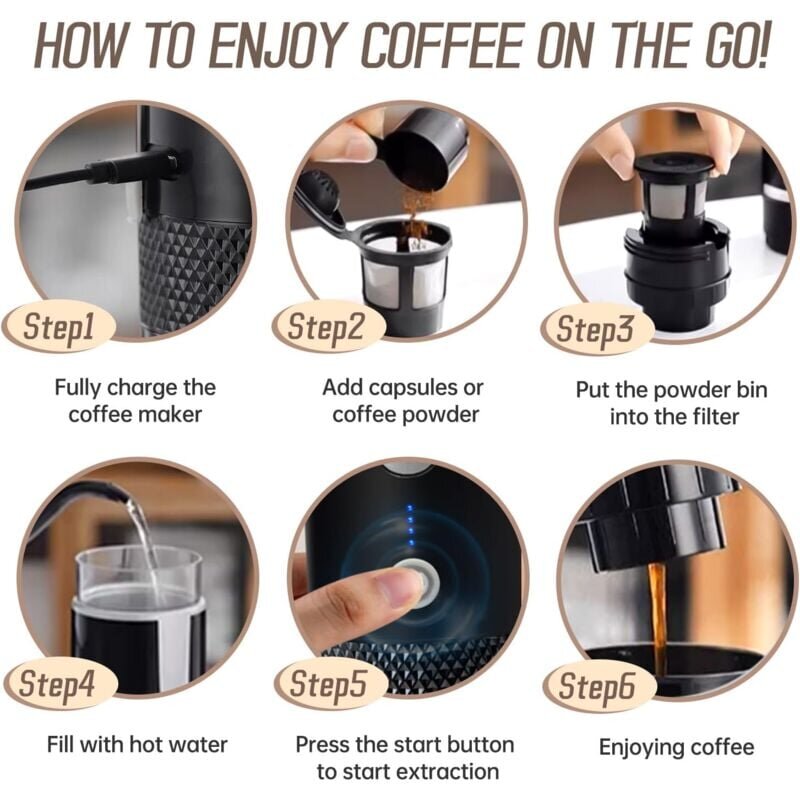 HOW TO ENJOY COFFEE ON THE GO!

Step1

Fully charge the coffee maker

Step2

Add capsules or coffee powder

Step3

Put the powder bin into the filter

Step4

Fill with hot water

Step5

Press the start button to start extraction

Step6

Enjoying coffee